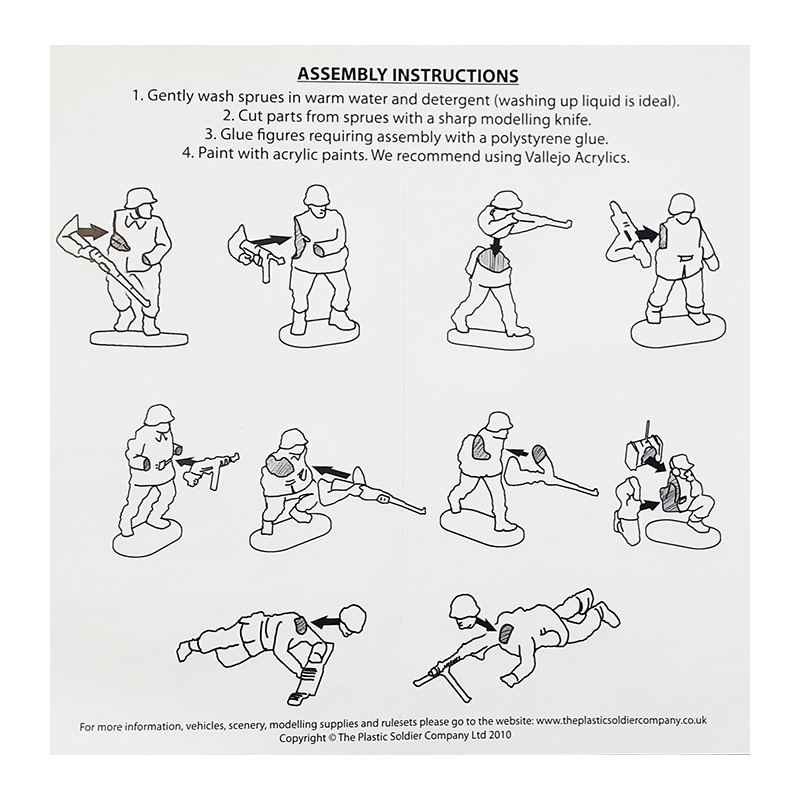 ASSEMBLY INSTRUCTIONS

1. Gently wash sprues in warm water and detergent (washing up liquid is ideal).
2. Cut parts from sprues with a sharp modelling knife.
3. Glue figures requiring assembly with a polystyrene glue.
4. Paint with acrylic paints. We recommend using Vallejo Acrylics.

For more information, vehicles, scenery, modelling supplies and rulesets please go to the website: www.theplasticsoldiercompany.co.uk
Copyright © The Plastic Soldier Company Ltd 2010